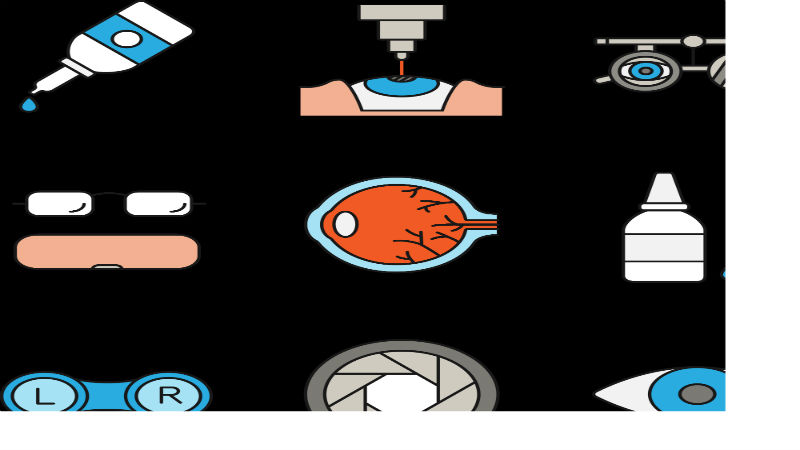 L R